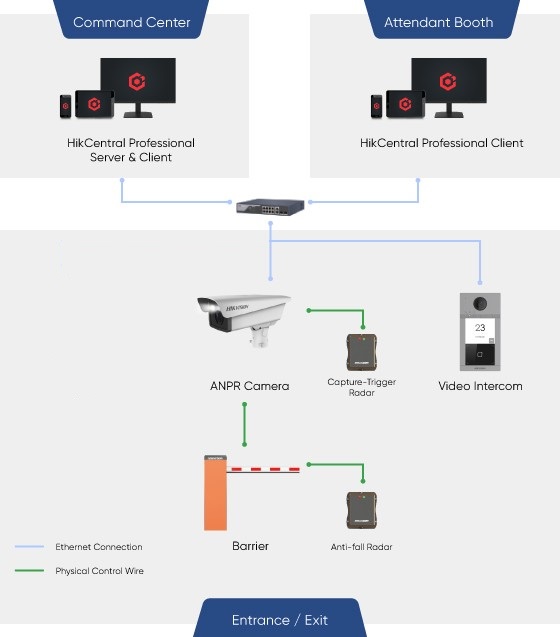 Command Center

HikCentral Professional Server & Client

Attendant Booth

HikCentral Professional Client

HIKVISION

ANPR Camera

Capture-Trigger Radar

23

Video Intercom

Barrier

Anti-fall Radar

Ethernet Connection

Physical Control Wire

Entrance / Exit