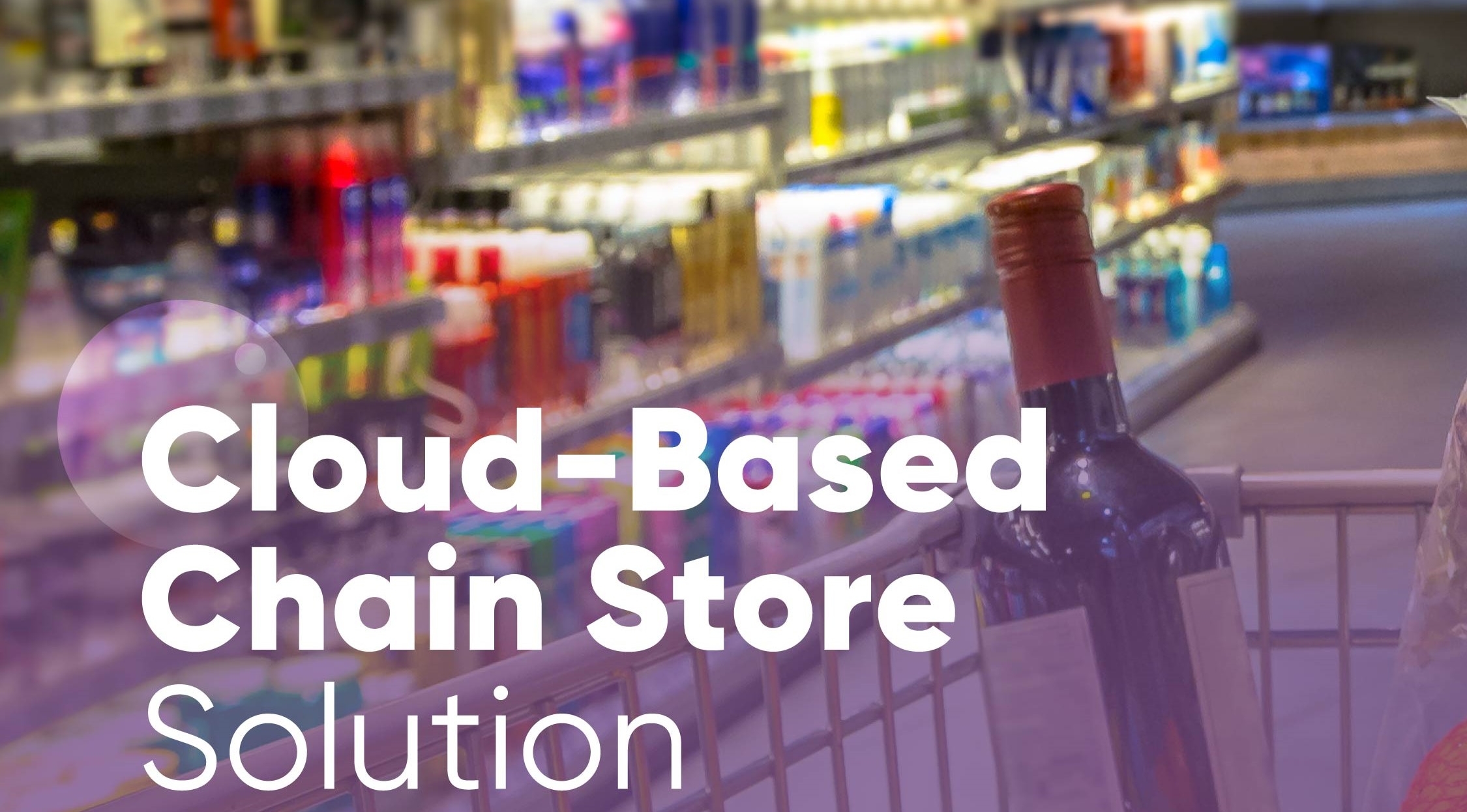 Cloud-Based Chain Store Solution