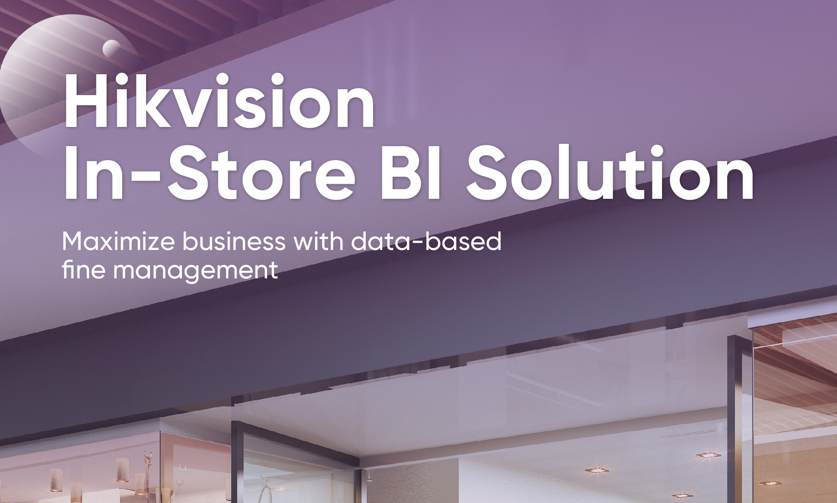 Hikvision
In-Store BI Solution

Maximize business with data-based fine management