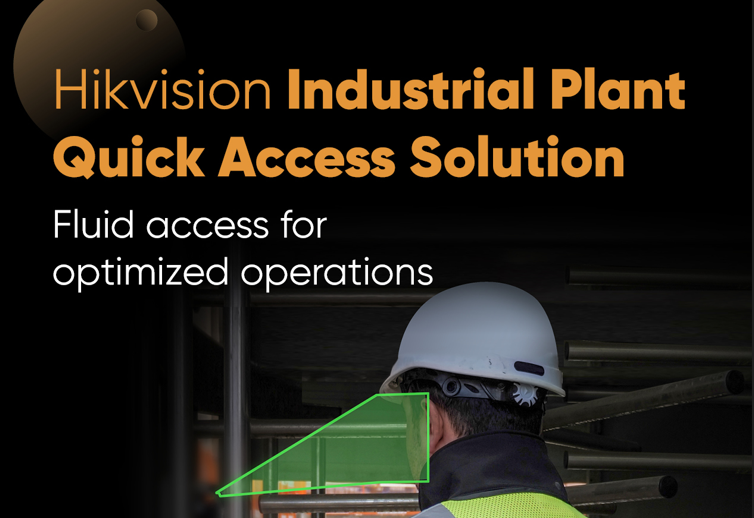 Hikvision Industrial Plant Quick Access Solution

Fluid access for optimized operations