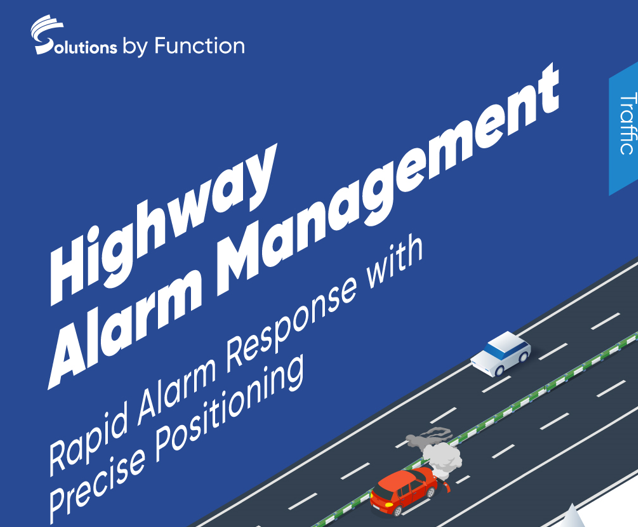 Solutions by Function

Traffic

Highway Alarm Management

Rapid Alarm Response with Precise Positioning