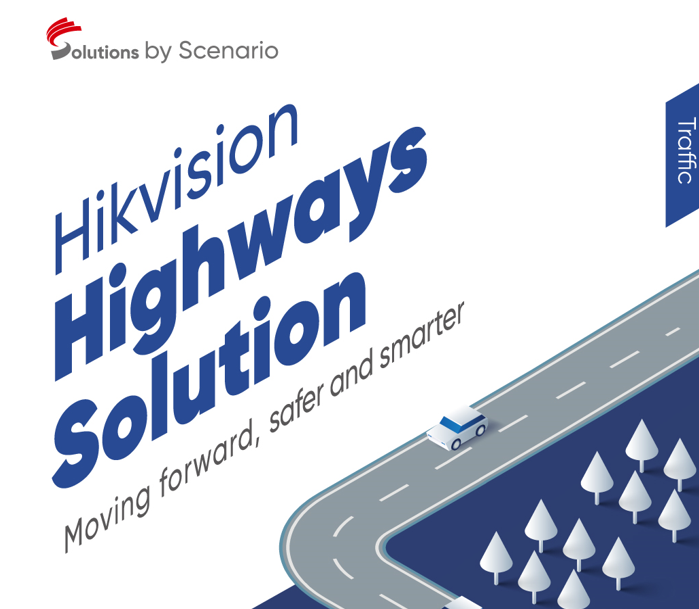 Solutions by Scenario

Traffic

Hikvision
Highways
Solution

Moving forward, safer and smarter